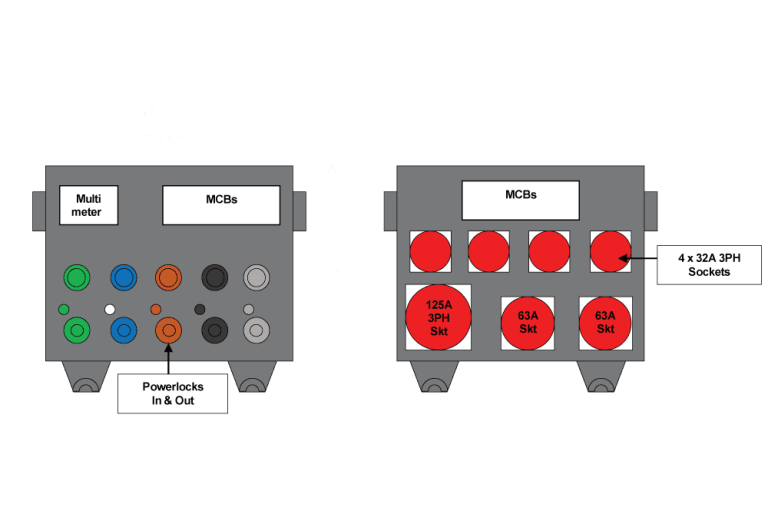 Multi meter

MCBs

Powerlocks In & Out

MCBs

4 x 32A 3PH Sockets

125A 3PH Skt

63A Skt

63A Skt