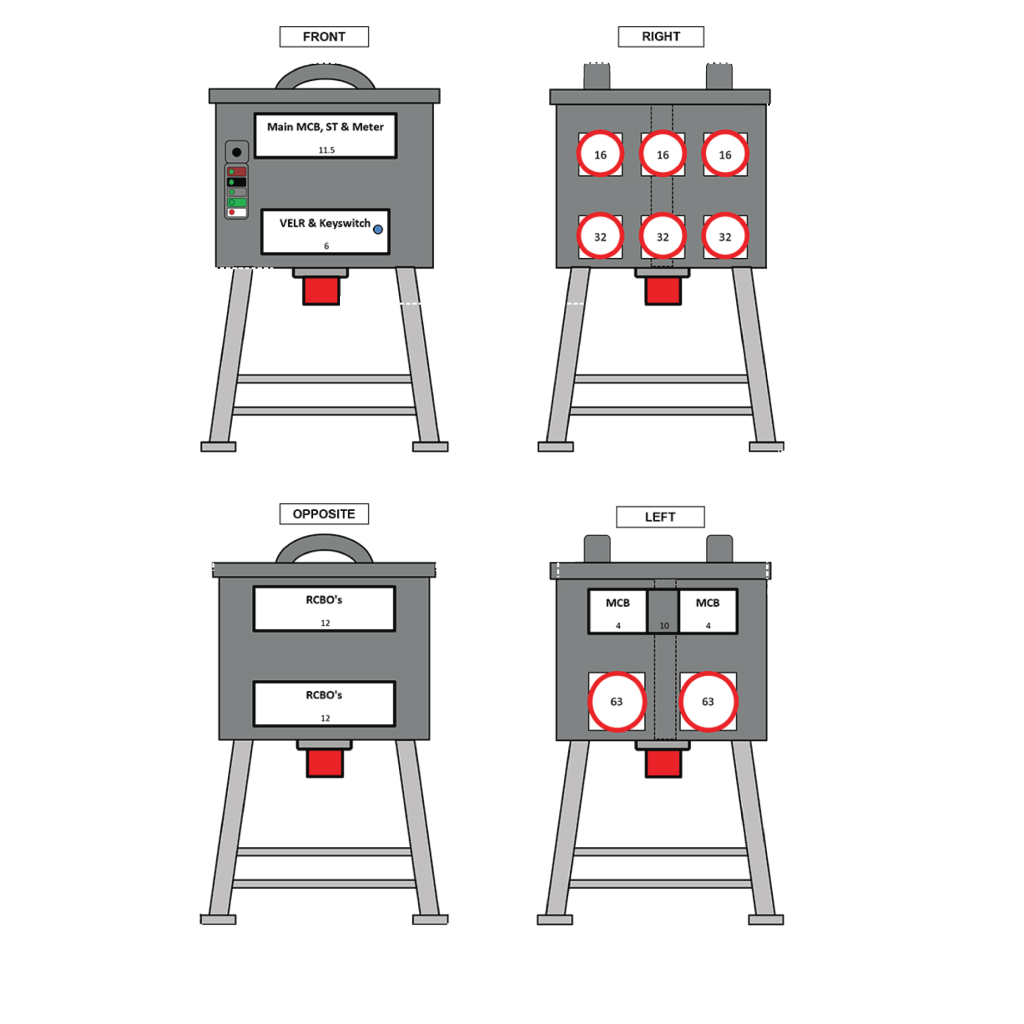 FRONT

Main MCB, ST & Meter
11.5

VELR & Keyswitch
6

RIGHT

16 16 16

32 32 32

OPPOSITE

RCBO's
12

RCBO's
12

LEFT

MCB
4

10

MCB
4

63 63